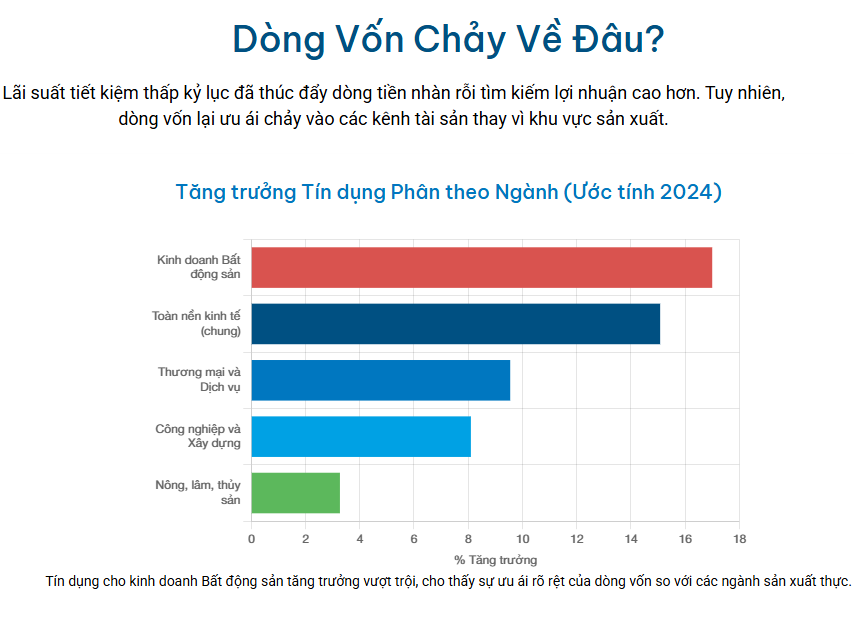 Dòng Vốn Chảy Về Đâu?

Lãi suất tiết kiệm thấp kỷ lục đã thúc đẩy dòng tiền nhàn rỗi tìm kiếm lợi nhuận cao hơn. Tuy nhiên, dòng vốn lại ưu ái chảy vào các kênh tài sản thay vì khu vực sản xuất.

Tăng trưởng Tín dụng Phân theo Ngành (Ước tính 2024)

Kinh doanh Bất động sản
Toàn nền kinh tế (chung)
Thương mại và Dịch vụ
Công nghiệp và Xây dựng
Nông, lâm, thủy sản

0 2 4 6 8 10 12 14 16 18
% Tăng trưởng

Tín dụng cho kinh doanh Bất động sản tăng trưởng vượt trội, cho thấy sự ưu ái rõ rệt của dòng vốn so với các ngành sản xuất thực.